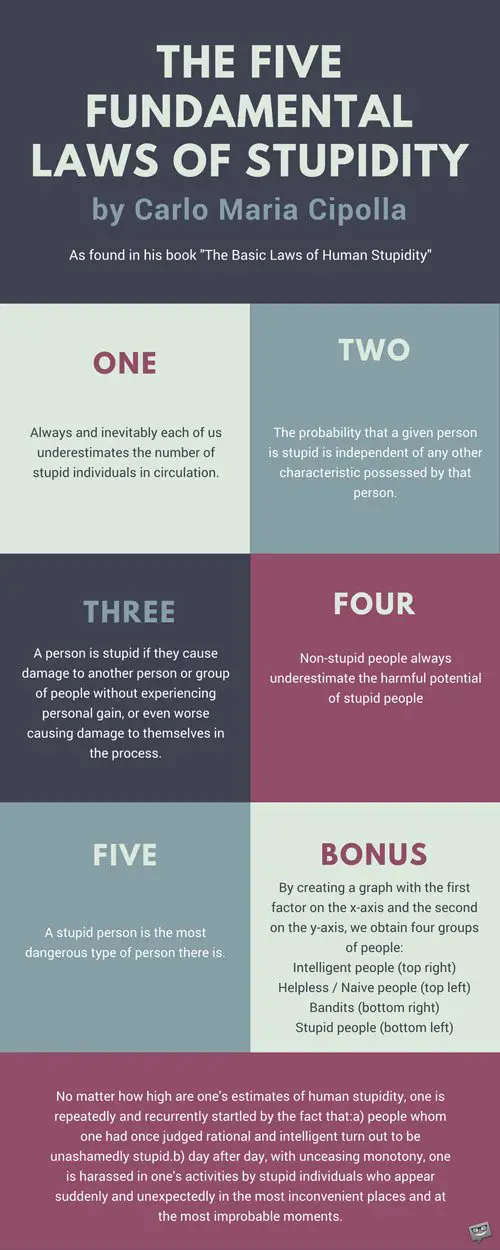 THE FIVE FUNDAMENTAL LAWS OF STUPIDITY
by Carlo Maria Cipolla

As found in his book "The Basic Laws of Human Stupidity"

ONE

Always and inevitably each of us underestimates the number of stupid individuals in circulation.

TWO

The probability that a given person is stupid is independent of any other characteristic possessed by that person.

THREE

A person is stupid if they cause damage to another person or group of people without experiencing personal gain, or even worse causing damage to themselves in the process.

FOUR

Non-stupid people always underestimate the harmful potential of stupid people

FIVE

A stupid person is the most dangerous type of person there is.

BONUS

By creating a graph with the first factor on the x-axis and the second on the y-axis, we obtain four groups of people:
Intelligent people (top right)
Helpless / Naive people (top left)
Bandits (bottom right)
Stupid people (bottom left)

No matter how high are one's estimates of human stupidity, one is repeatedly and recurrently startled by the fact that:a) people whom one had once judged rational and intelligent turn out to be unashamedly stupid.b) day after day, with unceasing monotony, one is harassed in one's activities by stupid individuals who appear suddenly and unexpectedly in the most inconvenient places and at the most improbable moments.